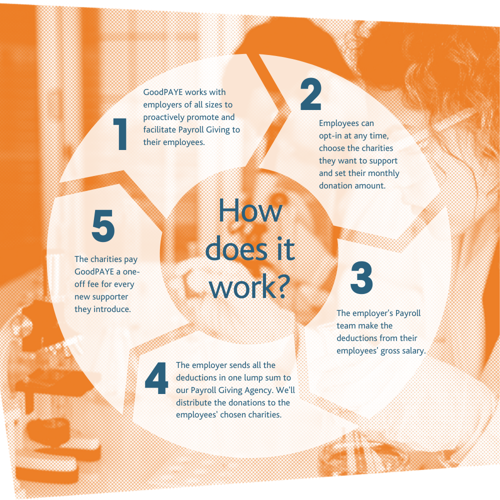 How does it work?

1

GoodPAYE works with employers of all sizes to proactively promote and facilitate Payroll Giving to their employees.

2

Employees can opt-in at any time, choose the charities they want to support and set their monthly donation amount.

3

The employer's Payroll team make the deductions from their employees' gross salary.

4

The employer sends all the deductions in one lump sum to our Payroll Giving Agency. We'll distribute the donations to the employees' chosen charities.

5

The charities pay GoodPAYE a one-off fee for every new supporter they introduce.