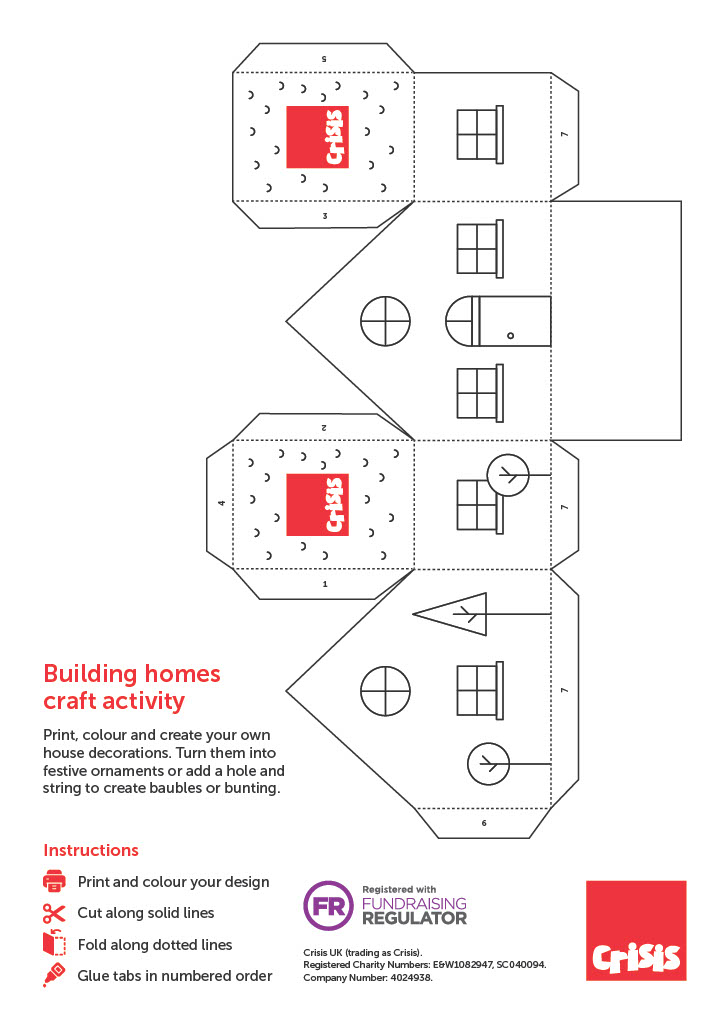 5

Crisis

7

3

2

4

Crisis

7

1

7

6

Building homes craft activity

Print, colour and create your own house decorations. Turn them into festive ornaments or add a hole and string to create baubles or bunting.

Instructions

Print and colour your design

Cut along solid lines

Fold along dotted lines

Glue tabs in numbered order

FR Registered with FUNDRAISING REGULATOR

Crisis UK (trading as Crisis).
Registered Charity Numbers: E&W1082947, SC040094.
Company Number: 4024938.

Crisis